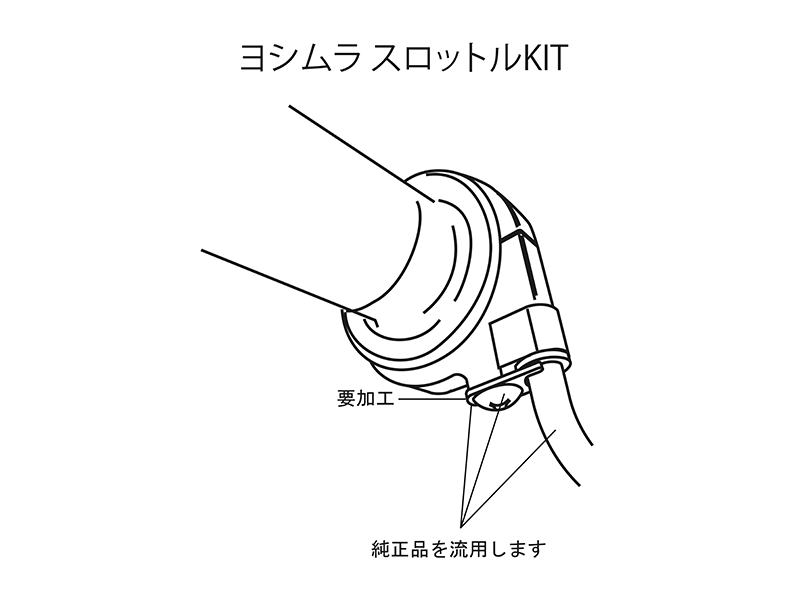 ヨシムラ スロットルKIT

要加工

純正品を流用します