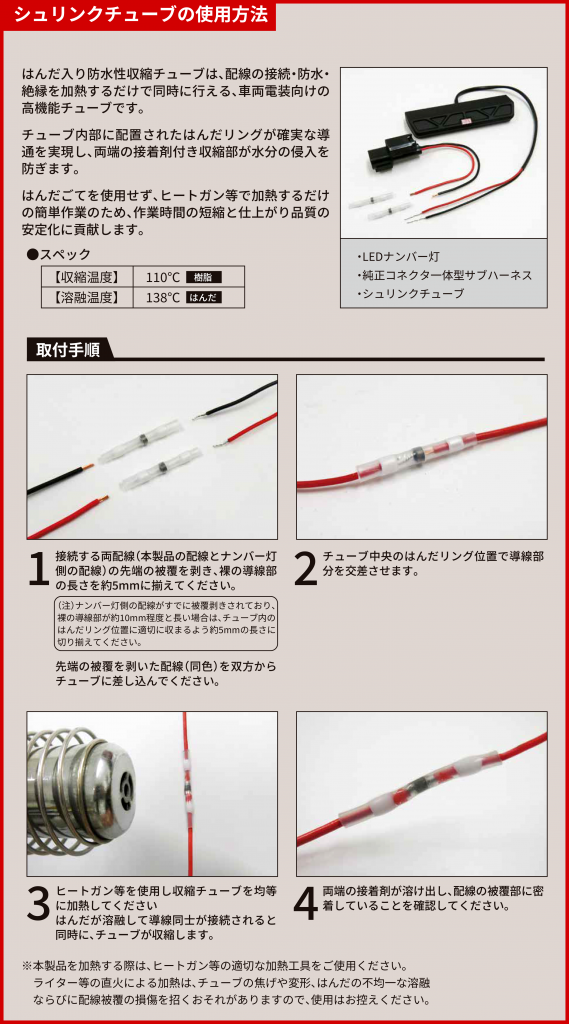 シュリンクチューブの使用方法

はんだ入り防水性収縮チューブは、配線の接続・防水・絶縁を加熱するだけで同時に行える、車両電装向けの高機能チューブです。

チューブ内部に配置されたはんだリングが確実な導通を実現し、両端の接着剤付き収縮部が水分の侵入を防ぎます。

はんだごてを使用せず、ヒートガン等で加熱するだけの簡単作業のため、作業時間の短縮と仕上がり品質の安定化に貢献します。

●スペック

| 【収縮温度】 | 110°C 樹脂 |
|---|---|
| 【溶融温度】 | 138°C はんだ |

・LEDナンバー灯
・純正コネクター体型サブハーネス
・シュリンクチューブ

取付手順

1 接続する両配線（本製品の配線とナンバー灯側の配線）の先端の被覆を剥き、裸の導線部の長さを約5mmに揃えてください。

（注）ナンバー灯側の配線がすでに被覆剥きされており、裸の導線部が約10mm程度と長い場合は、チューブ内のはんだリング位置に適切に収まるよう約5mmの長さに切り揃えてください。

先端の被覆を剥いた配線（同色）を双方からチューブに差し込んでください。

2 チューブ中央のはんだリング位置で導線部分を交差させます。

3 ヒートガン等を使用し収縮チューブを均等に加熱してください
はんだが溶融して導線同士が接続されると同時に、チューブが収縮します。

4 両端の接着剤が溶け出し、配線の被覆部に密着していることを確認してください。

※本製品を加熱する際は、ヒートガン等の適切な加熱工具をご使用ください。
ライター等の直火による加熱は、チューブの焦げや変形、はんだの不均一な溶融ならびに配線被覆の損傷を招くおそれがありますので、使用はお控えください。