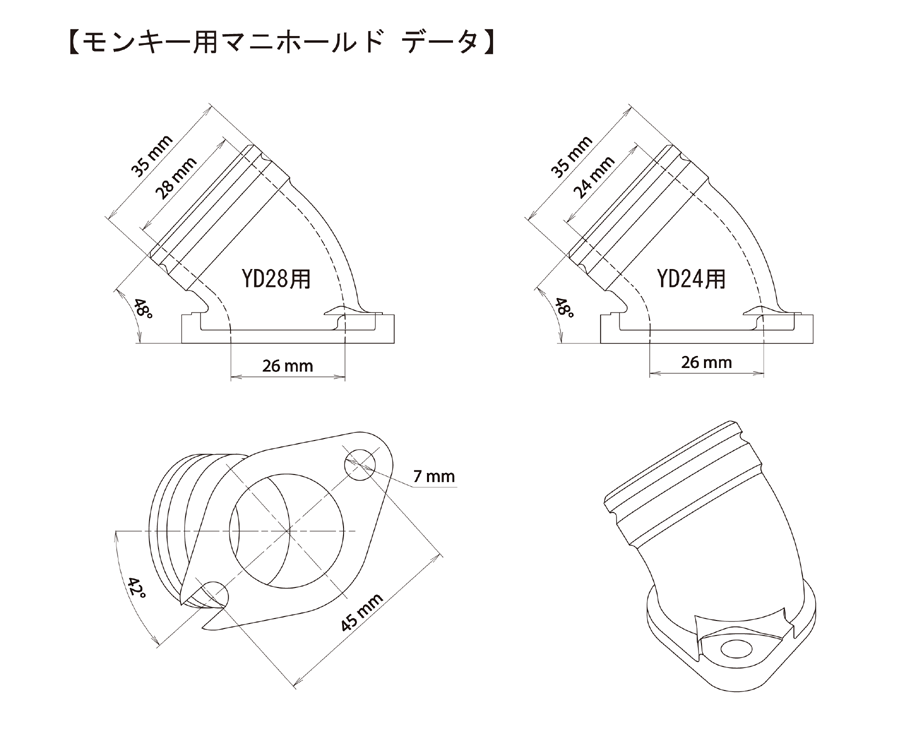 【モンキー用マニホールド データ】

35 mm
28 mm
YD28用
48°
26 mm

35 mm
24 mm
YD24用
48°
26 mm

7 mm
42°
45 mm