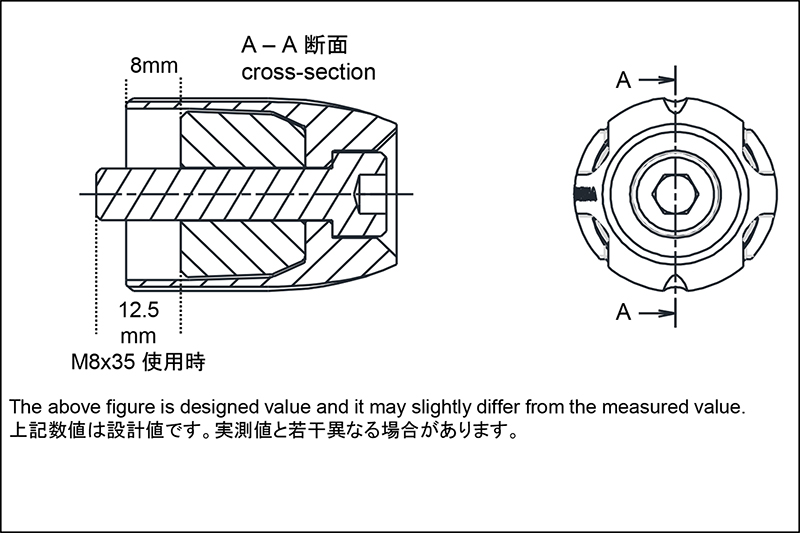 A – A 断面
cross-section

8mm

12.5
mm
M8x35 使用時

A
A

The above figure is designed value and it may slightly differ from the measured value.
上記数値は設計値です。実測値と若干異なる場合があります。